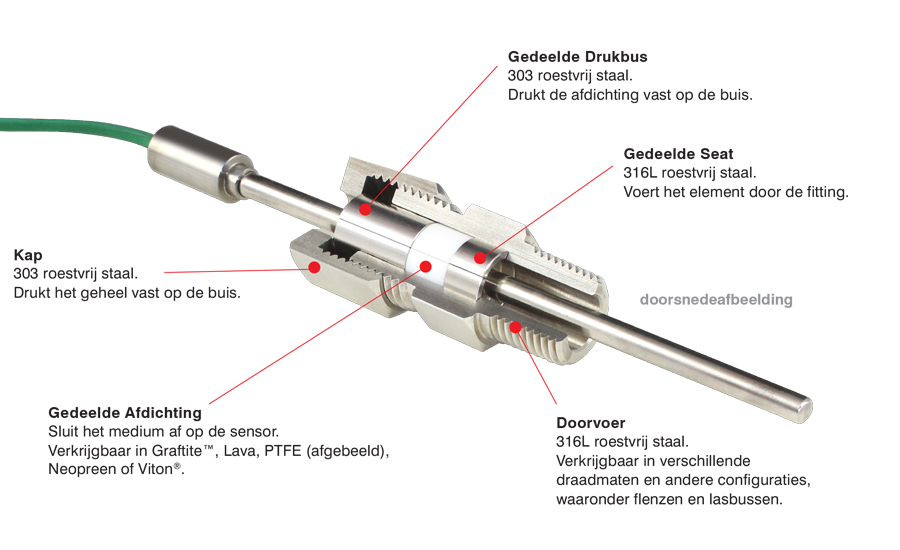 Gedeelde Drukbus
303 roestvrij staal.
Drukt de afdichting vast op de buis.

Gedeelde Seat
316L roestvrij staal.
Voert het element door de fitting.

Kap
303 roestvrij staal.
Drukt het geheel vast op de buis.

doorsnedeafbeelding

Gedeelde Afdichting
Sluit het medium af op de sensor.
Verkrijgbaar in Graftite™, Lava, PTFE (afgebeeld), Neopreen of Viton®.

Doorvoer
316L roestvrij staal.
Verkrijgbaar in verschillende draadmaten en andere configuraties, waaronder flenzen en lasbussen.